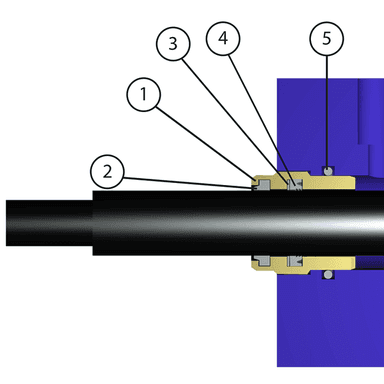 3
4
5
1
2