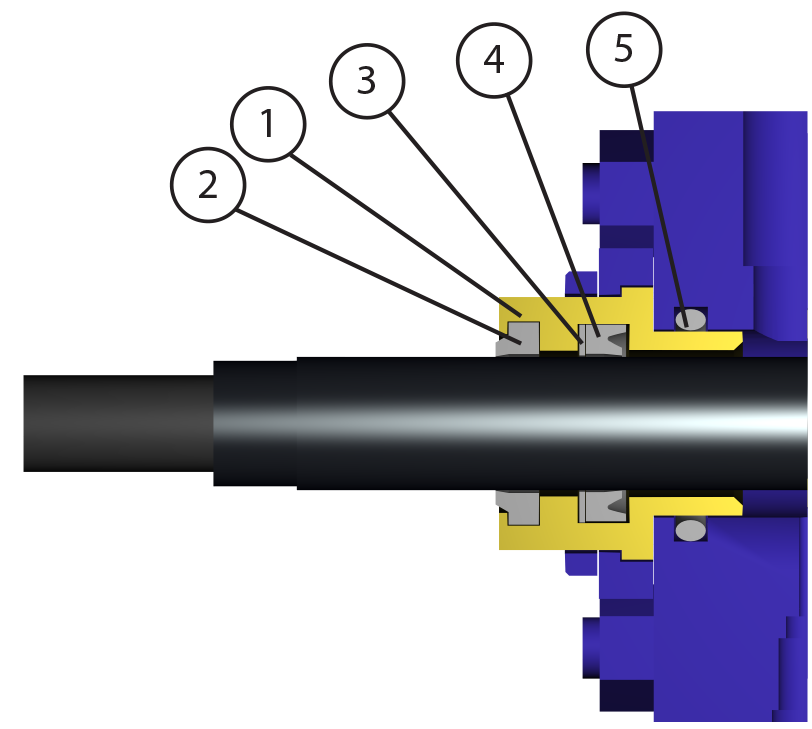 2
1
3
4
5